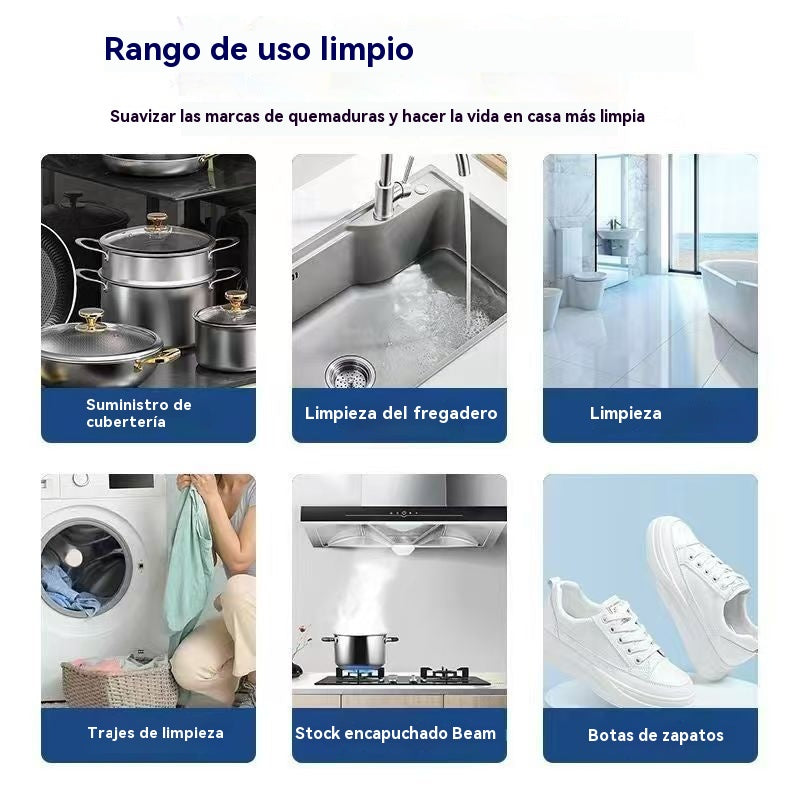 Rango de uso limpio

Suavizar las marcas de quemaduras y hacer la vida en casa más limpia

Suministro de cubertería

Limpieza del fregadero

Limpieza

Trajes de limpieza

Stock encapuchado Beam

Botas de zapatos