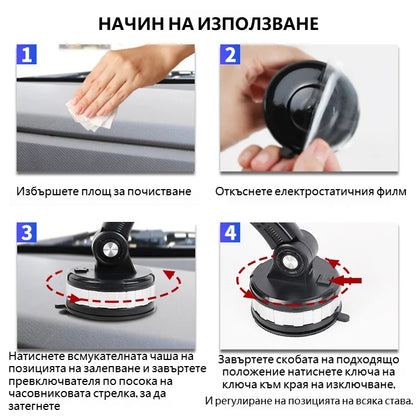 НАЧИН НА ИЗПОЛЗВАНЕ

1

Избършете площ за почистване

2

Откъснете електростатичния филм

3

Натиснете всмукателната чаша на позицията на залепване и завъртете превключвателя по посока на часовниковата стрелка, за да затегнете

4

Завъртете скобата на подходящо положение натиснете ключа на ключа към края на изключване.

И регулиране на позицията на всяка става.