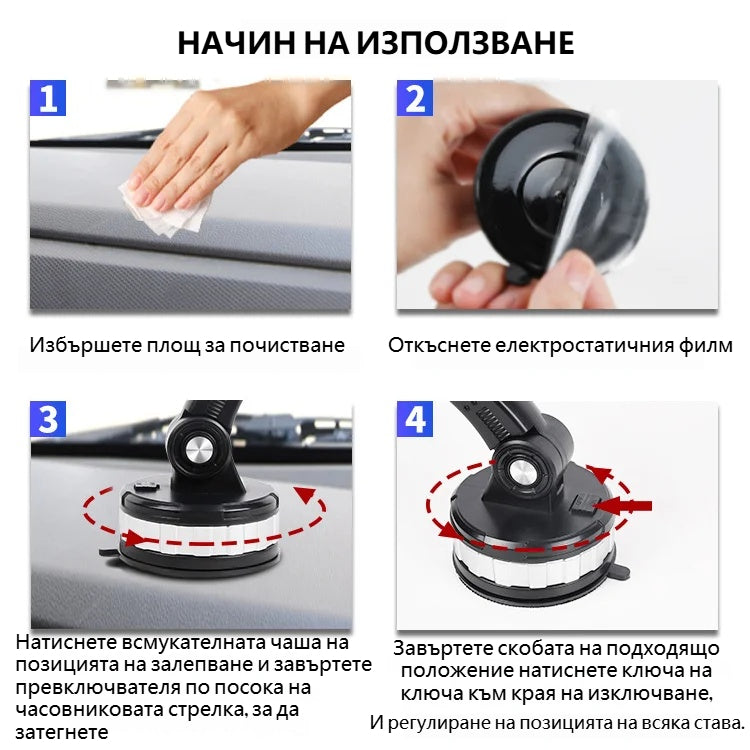 НАЧИН НА ИЗПОЛЗВАНЕ

1

Избършете площ за почистване

2

Откъснете електростатичния филм

3

Натиснете всмукателната чаша на позицията на залепване и завъртете превключвателя по посока на часовниковата стрелка, за да затегнете

4

Завъртете скобата на подходящо положение натиснете ключа на ключа към края на изключване,

И регулиране на позицията на всяка става.