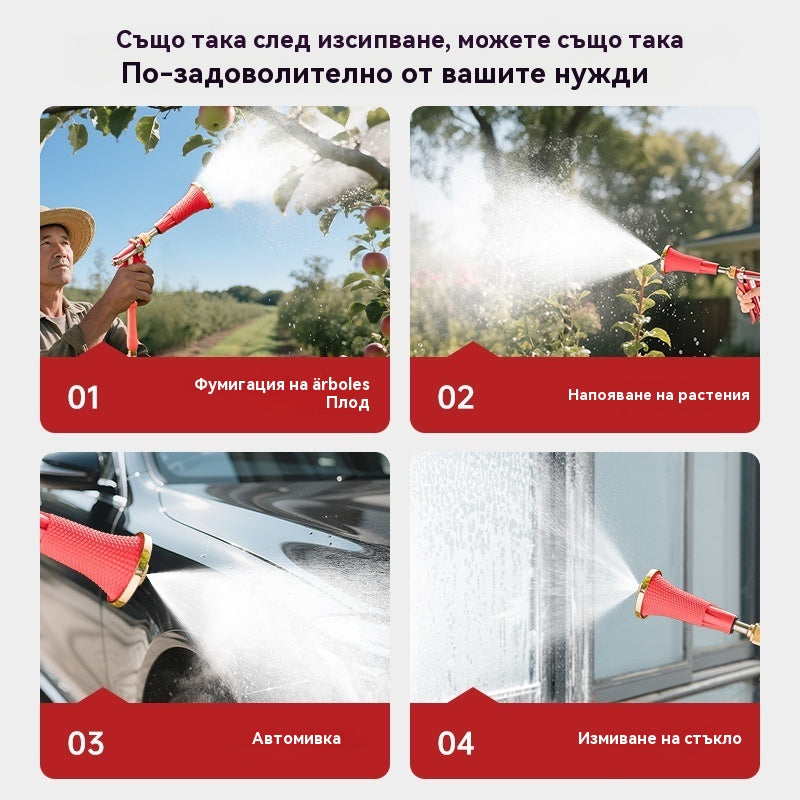 Също така след изсипване, можете също така
По-задоволително от вашите нужди

01
Фумигация на ärboles
Плод

02
Напояване на растения

03
Автомивка

04
Измиване на стъкло